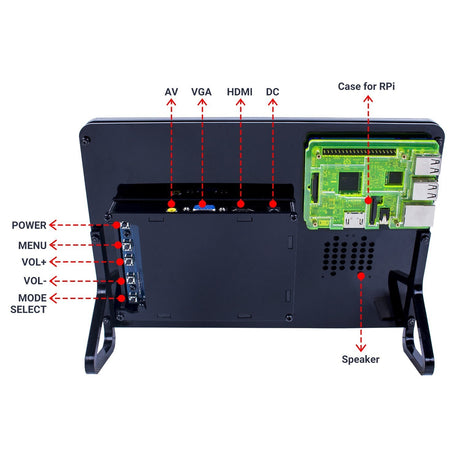 AV VGA HDMI DC

Case for RPi

POWER

MENU

VOL+

VOL-

MODE SELECT

Speaker